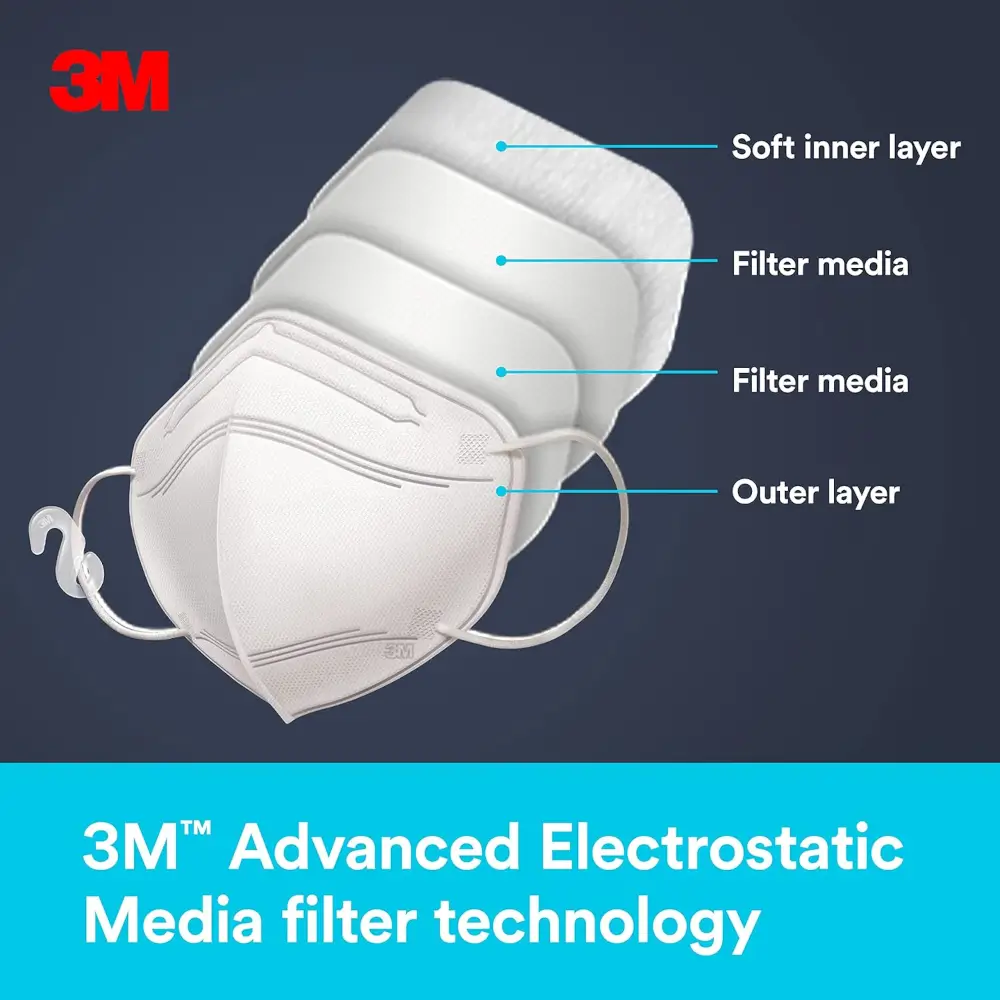 3M

Soft inner layer

Filter media

Filter media

Outer layer

3M

3M™ Advanced Electrostatic Media filter technology